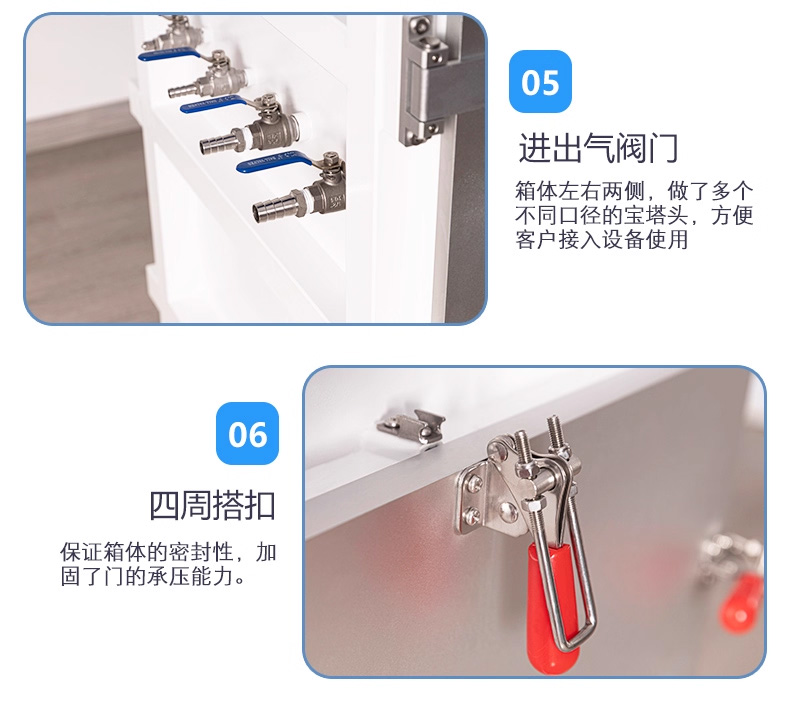 05

进出气阀门

箱体左右两侧，做了多个不同口径的宝塔头，方便客户接入设备使用

06

四周搭扣

保证箱体的密封性，加固了门的承压能力。